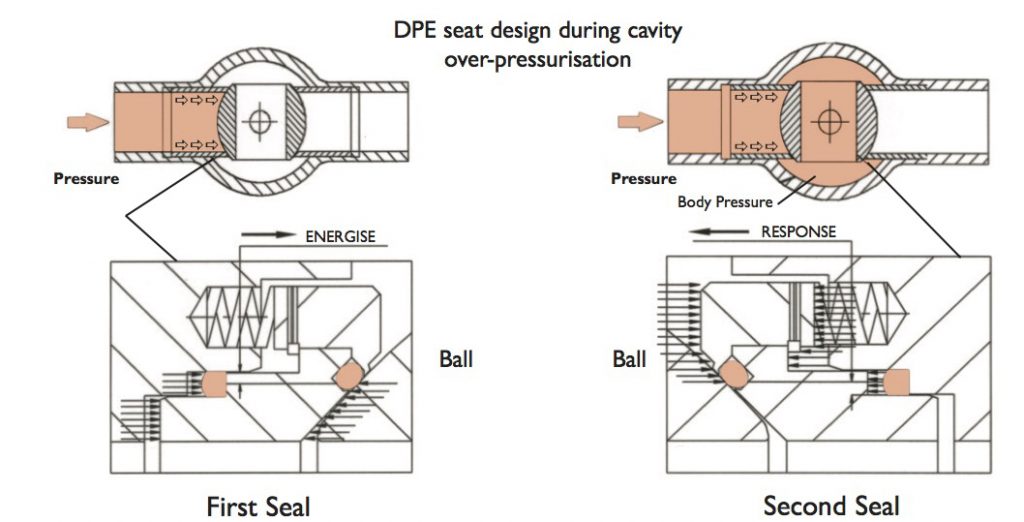 DPE seat design during cavity over-pressurisation

Pressure

ENERGISE

Ball

First Seal

Pressure

Body Pressure

RESPONSE

Ball

Second Seal